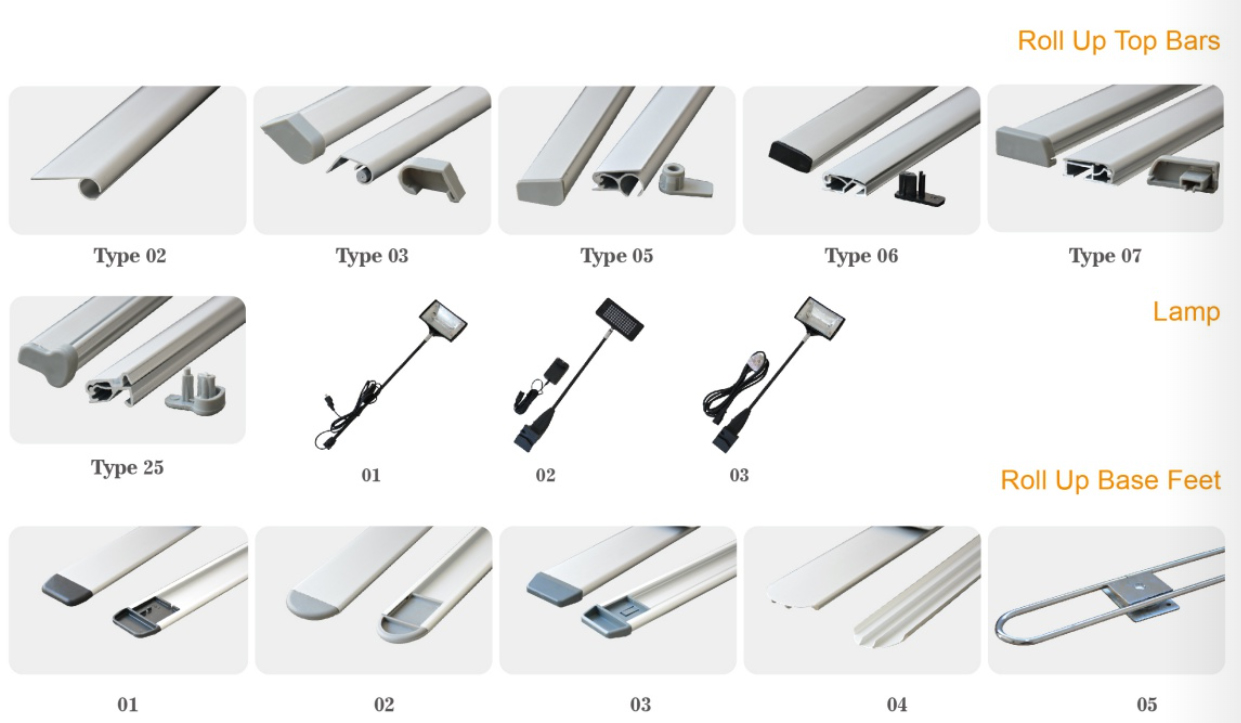 Roll Up Top Bars

Type 02
Type 03
Type 05
Type 06
Type 07

Lamp

Type 25
01
02
03

Roll Up Base Feet

01
02
03
04
05